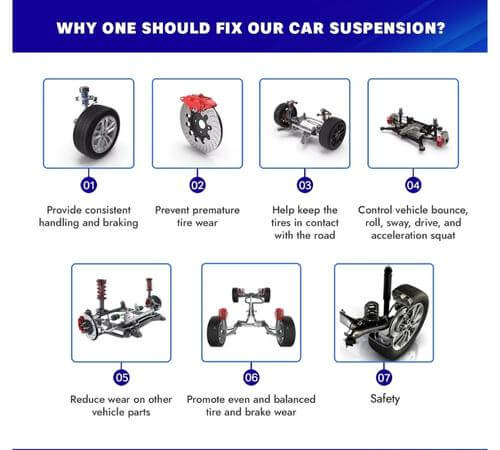 WHY ONE SHOULD FIX OUR CAR SUSPENSION?

01
Provide consistent handling and braking

02
Prevent premature tire wear

03
Help keep the tires in contact with the road

04
Control vehicle bounce, roll, sway, drive, and acceleration squat

05
Reduce wear on other vehicle parts

06
Promote even and balanced tire and brake wear

07
Safety